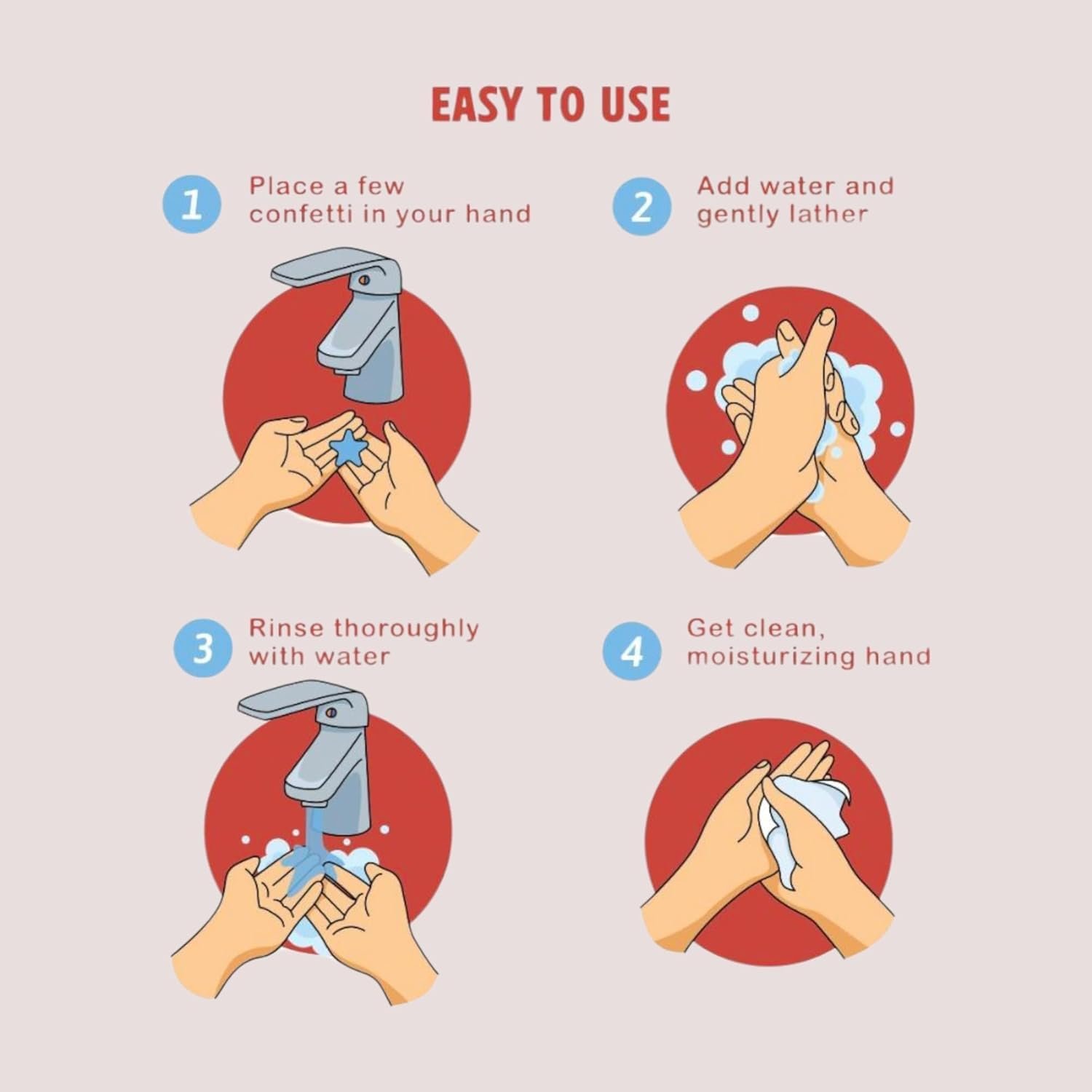 EASY TO USE

1 Place a few confetti in your hand

2 Add water and gently lather

3 Rinse thoroughly with water

4 Get clean, moisturizing hand